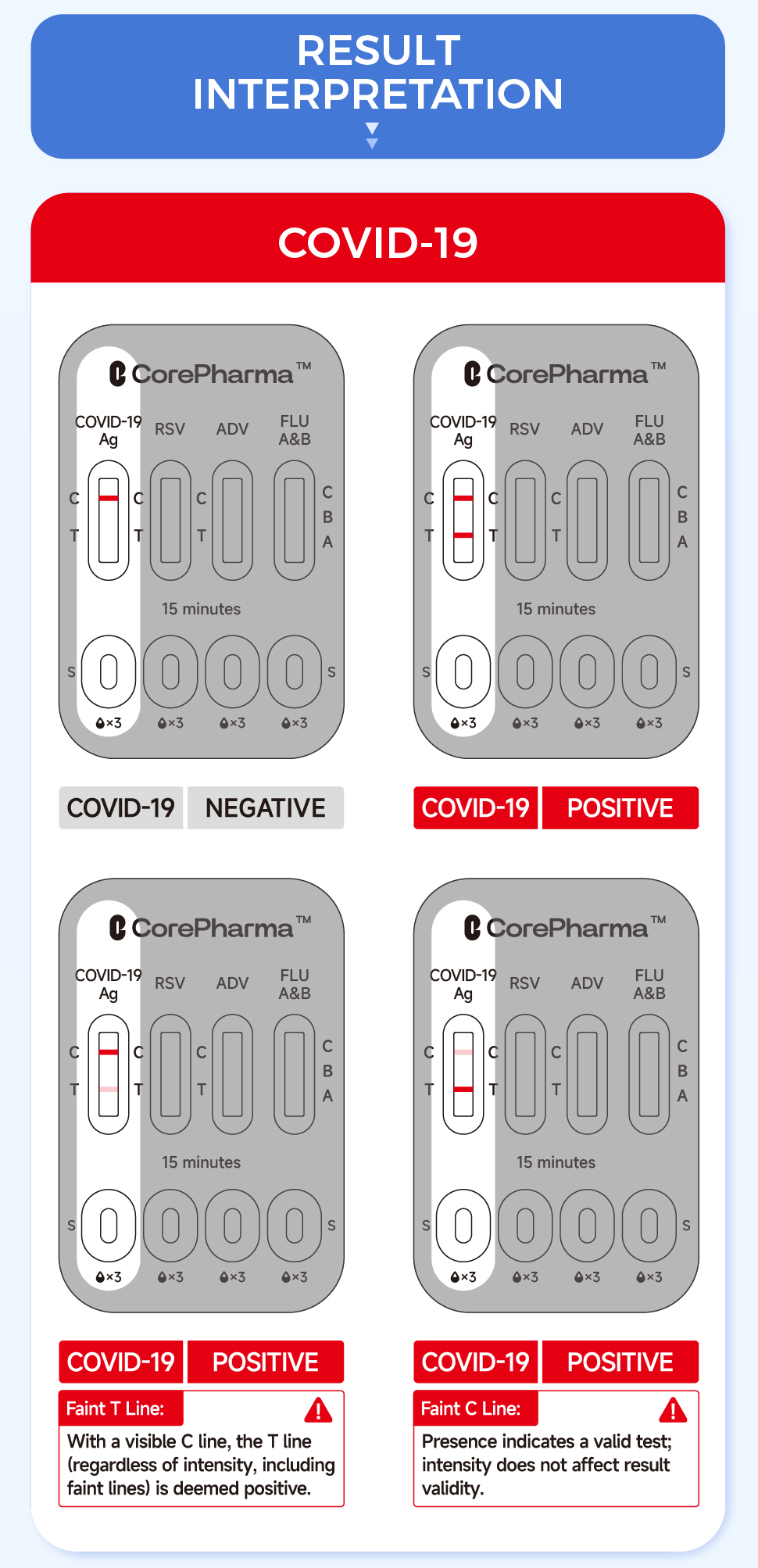 RESULT INTERPRETATION

COVID-19

CorePharma™
COVID-19 Ag RSV ADV FLU A&B
C T C T C T C B A
15 minutes
S S
×3 ×3 ×3 ×3

COVID-19 NEGATIVE

CorePharma™
COVID-19 Ag RSV ADV FLU A&B
C T C T C T C B A
15 minutes
S S
×3 ×3 ×3 ×3

COVID-19 POSITIVE

CorePharma™
COVID-19 Ag RSV ADV FLU A&B
C T C T C T C B A
15 minutes
S S
×3 ×3 ×3 ×3

COVID-19 POSITIVE

Faint T Line:
With a visible C line, the T line (regardless of intensity, including faint lines) is deemed positive.

CorePharma™
COVID-19 Ag RSV ADV FLU A&B
C T C T C T C B A
15 minutes
S S
×3 ×3 ×3 ×3

COVID-19 POSITIVE

Faint C Line:
Presence indicates a valid test; intensity does not affect result validity.